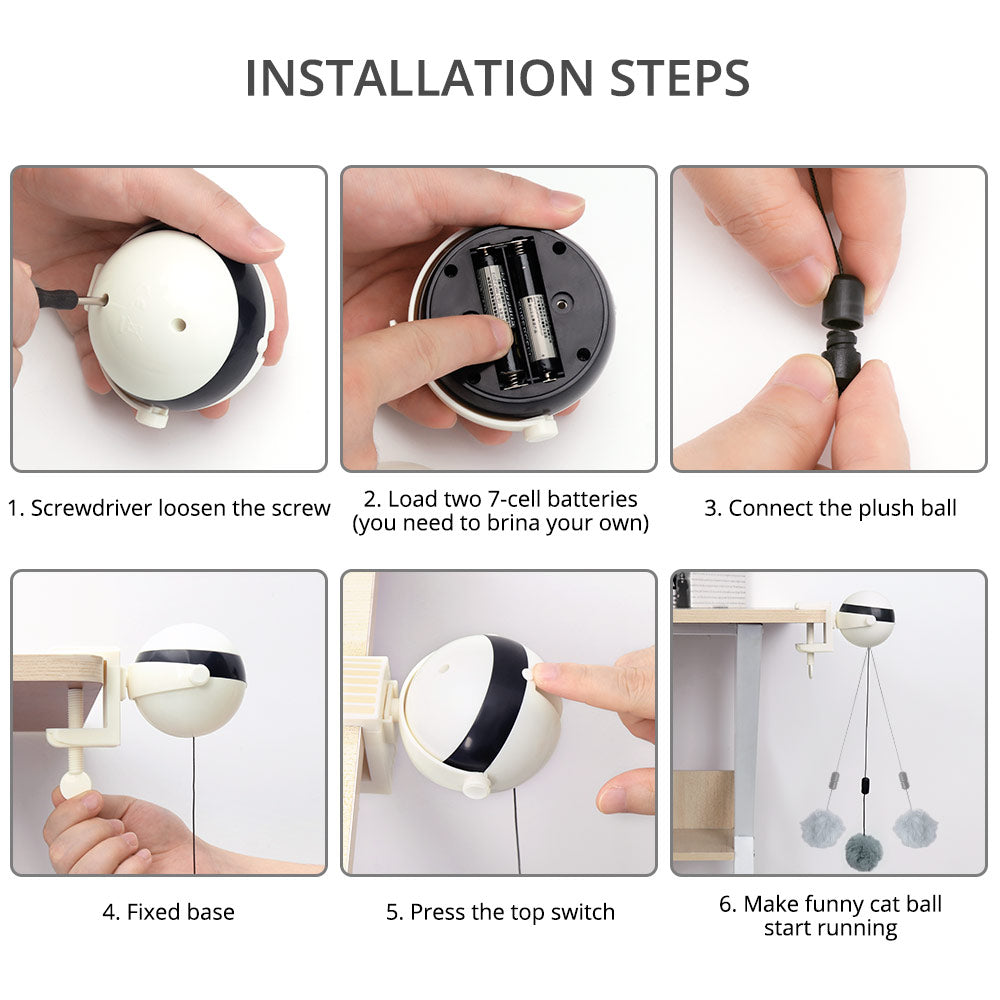 INSTALLATION STEPS

1. Screwdriver loosen the screw

2. Load two 7-cell batteries (you need to brina your own)

3. Connect the plush ball

4. Fixed base

5. Press the top switch

6. Make funny cat ball start running