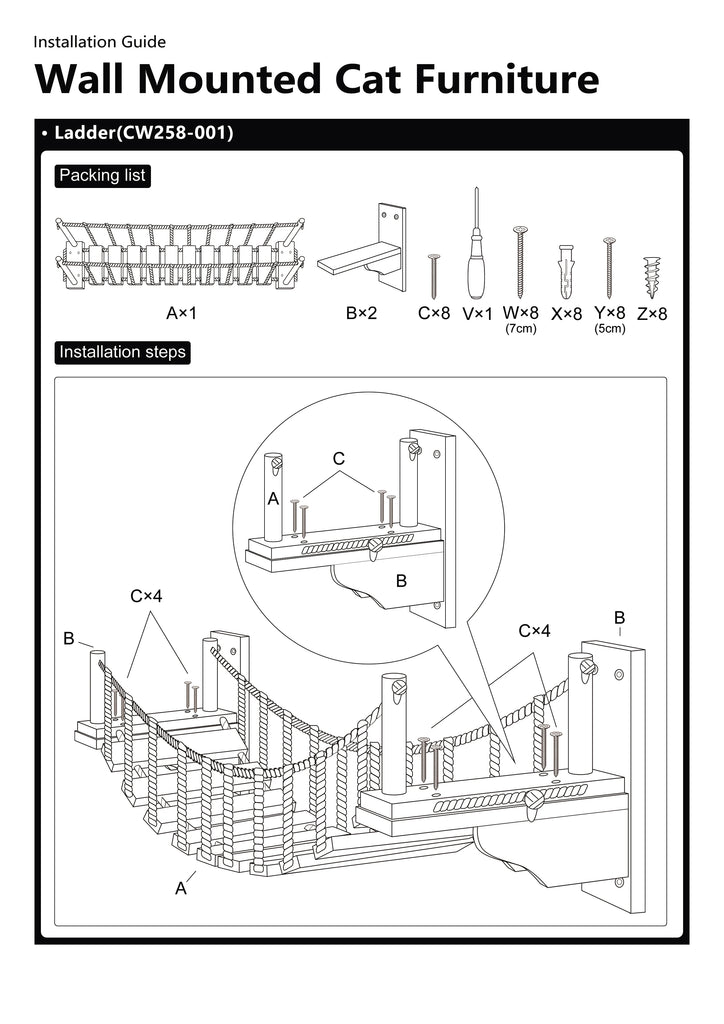 Installation Guide

Wall Mounted Cat Furniture

• Ladder(CW258-001)

Packing list

A×1 B×2 C×8 V×1 W×8 (7cm) X×8 Y×8 (5cm) Z×8

Installation steps

C
A
B

C×4
B
C×4
B
A