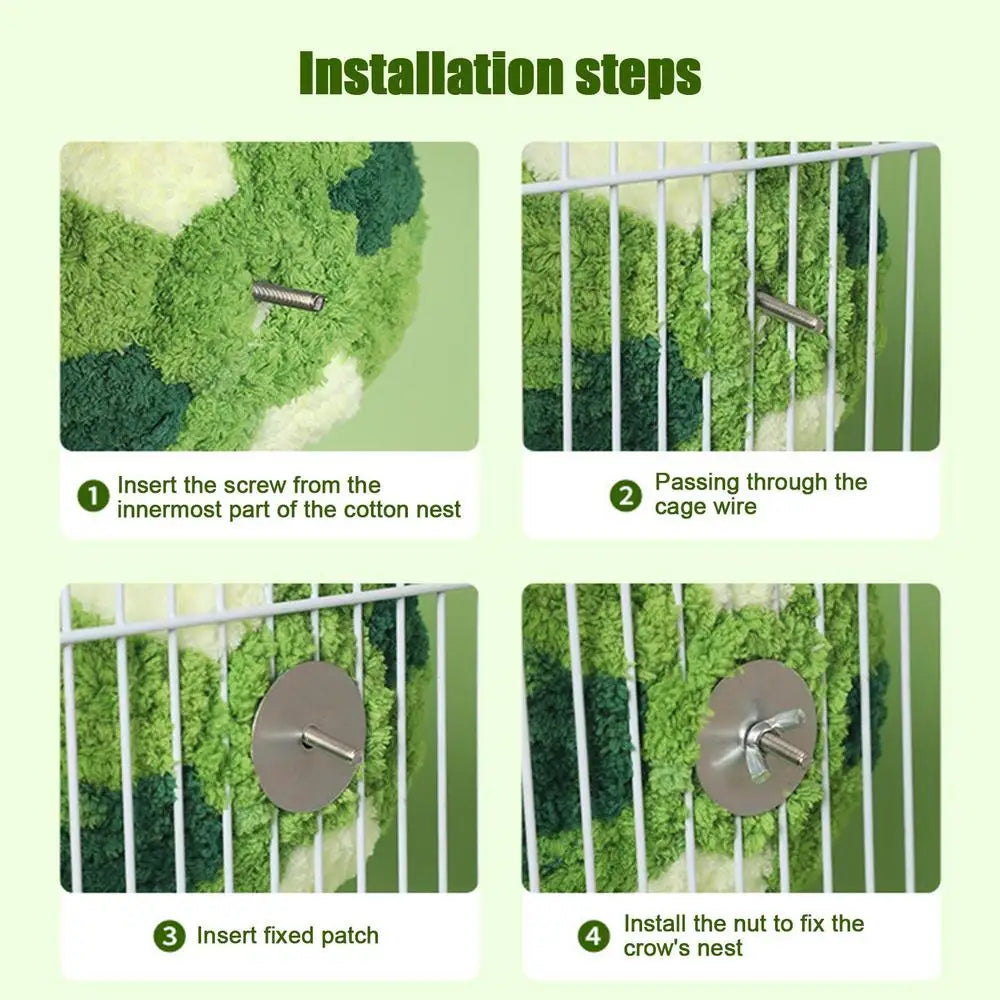 Installation steps

1 Insert the screw from the innermost part of the cotton nest

2 Passing through the cage wire

3 Insert fixed patch

4 Install the nut to fix the crow's nest