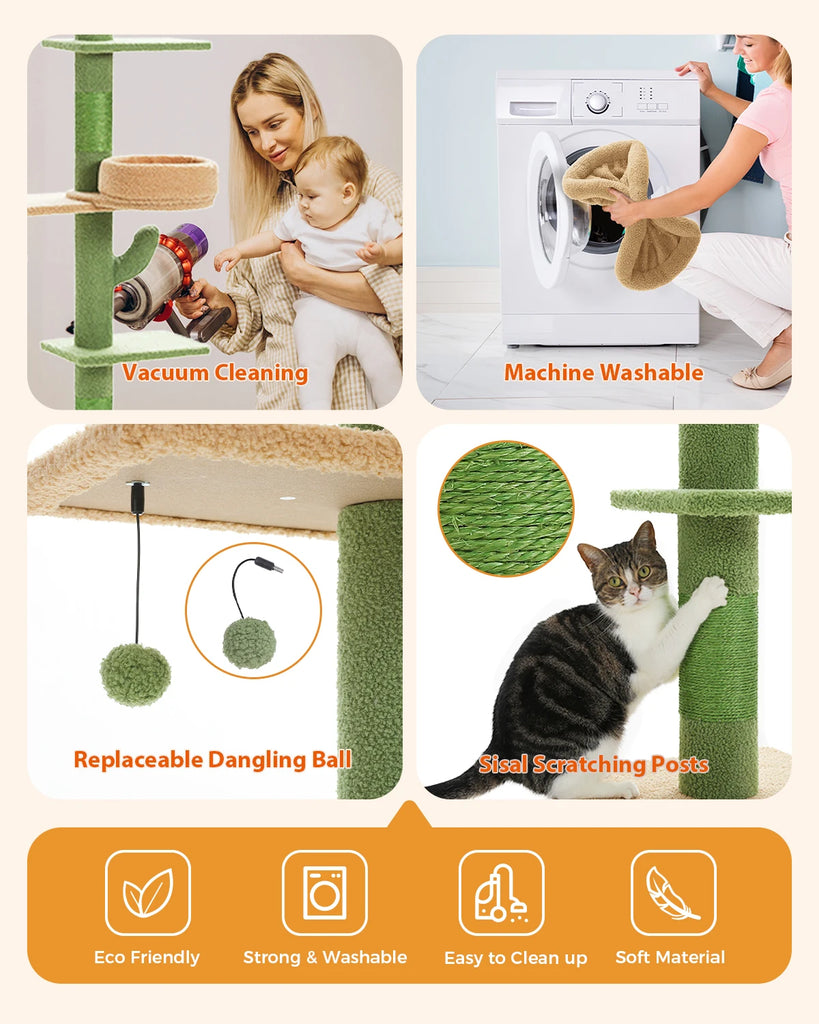 Vacuum Cleaning

Machine Washable

Replaceable Dangling Ball

Sisal Scratching Posts

Eco Friendly

Strong & Washable

Easy to Clean up

Soft Material