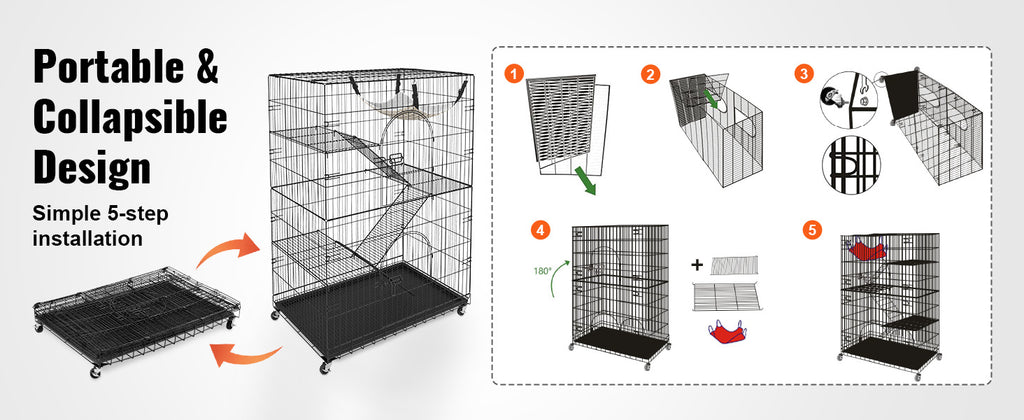 Portable & Collapsible Design

Simple 5-step installation

1

2

3

4

180°

+

5